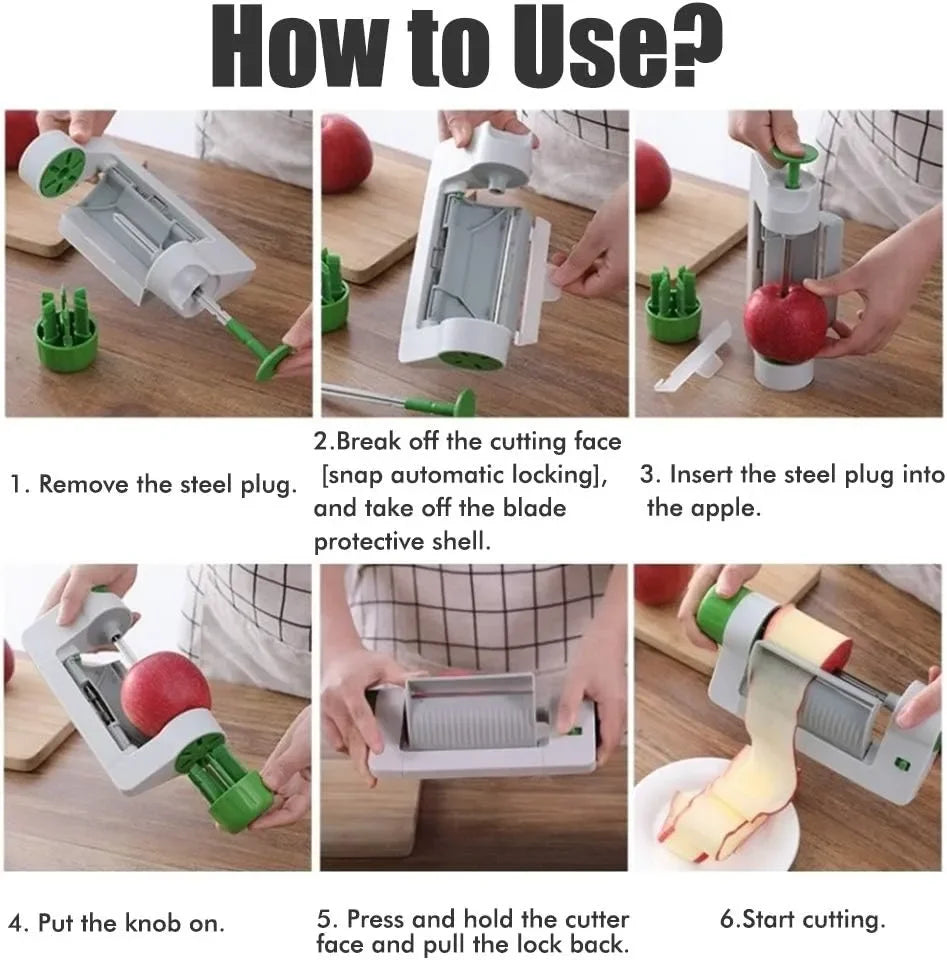 How to Use?

1. Remove the steel plug.

2.Break off the cutting face [snap automatic locking], and take off the blade protective shell.

3. Insert the steel plug into the apple.

4. Put the knob on.

5. Press and hold the cutter face and pull the lock back.

6.Start cutting.